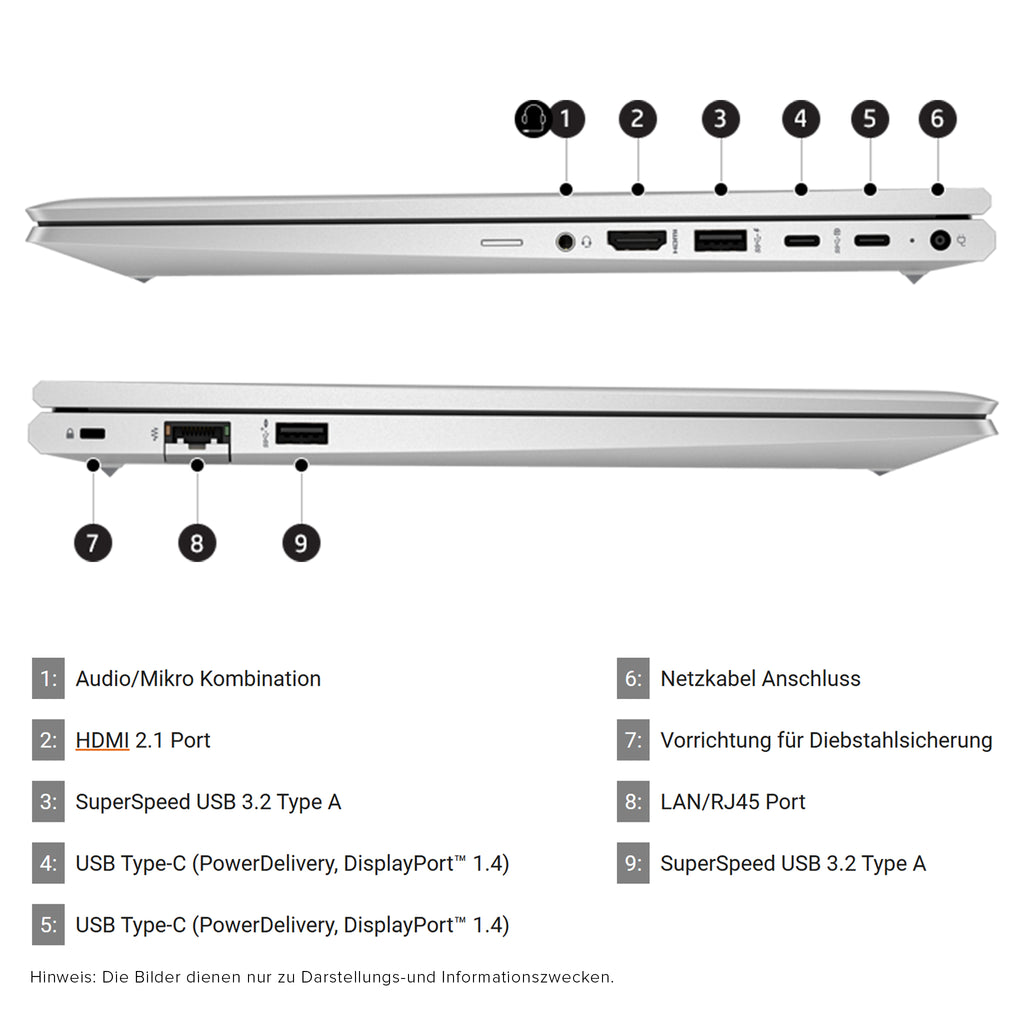 1 2 3 4 5 6

7 8 9

1: Audio/Mikro Kombination

2: HDMI 2.1 Port

3: SuperSpeed USB 3.2 Type A

4: USB Type-C (PowerDelivery, DisplayPort™ 1.4)

5: USB Type-C (PowerDelivery, DisplayPort™ 1.4)

6: Netzkabel Anschluss

7: Vorrichtung für Diebstahlsicherung

8: LAN/RJ45 Port

9: SuperSpeed USB 3.2 Type A

Hinweis: Die Bilder dienen nur zu Darstellungs-und Informationszwecken.