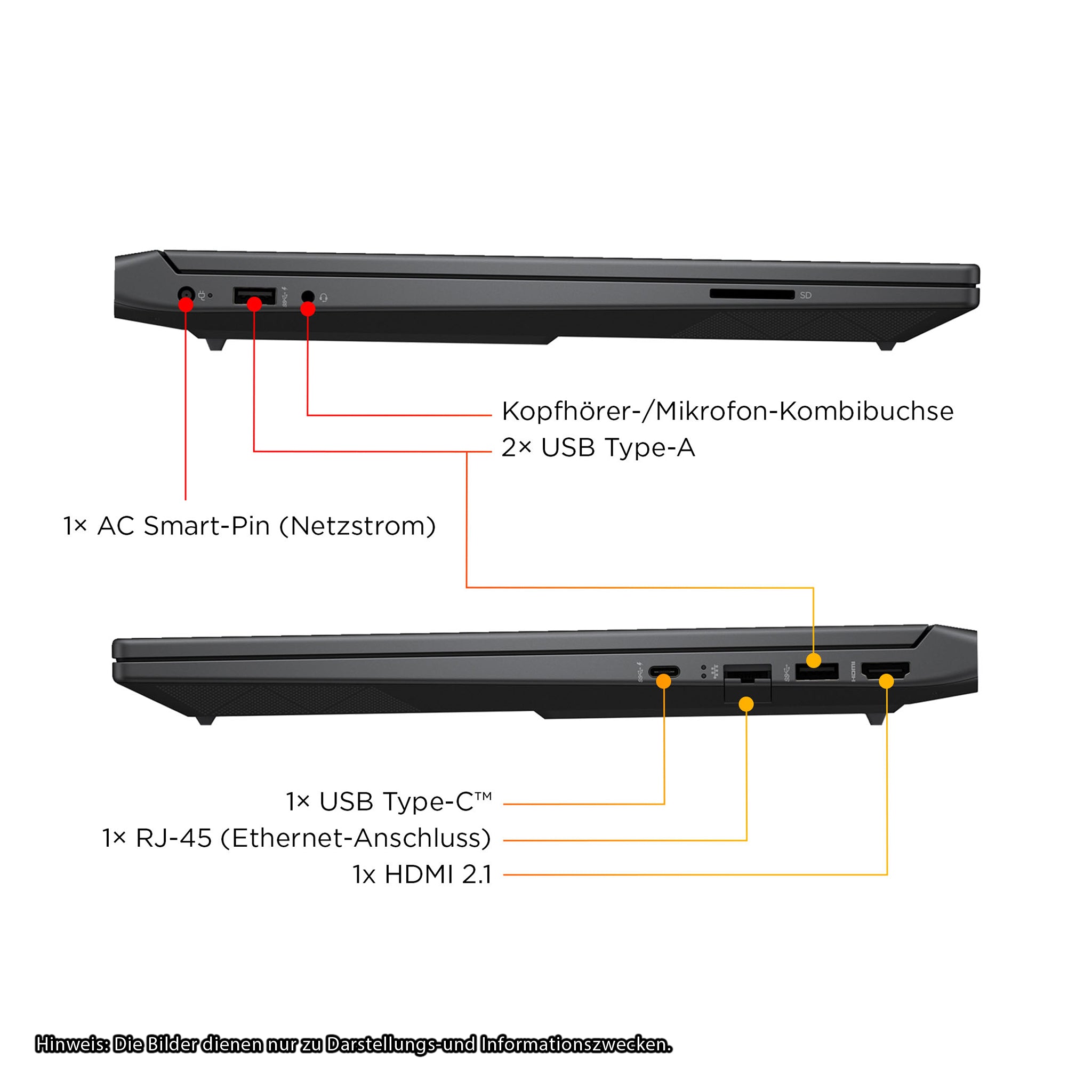 SD

Kopfhörer-/Mikrofon-Kombibuchse
2× USB Type-A

1× AC Smart-Pin (Netzstrom)

1× USB Type-C™
1× RJ-45 (Ethernet-Anschluss)
1x HDMI 2.1

Hinweis: Die Bilder dienen nur zu Darstellungs-und Informationszwecken.