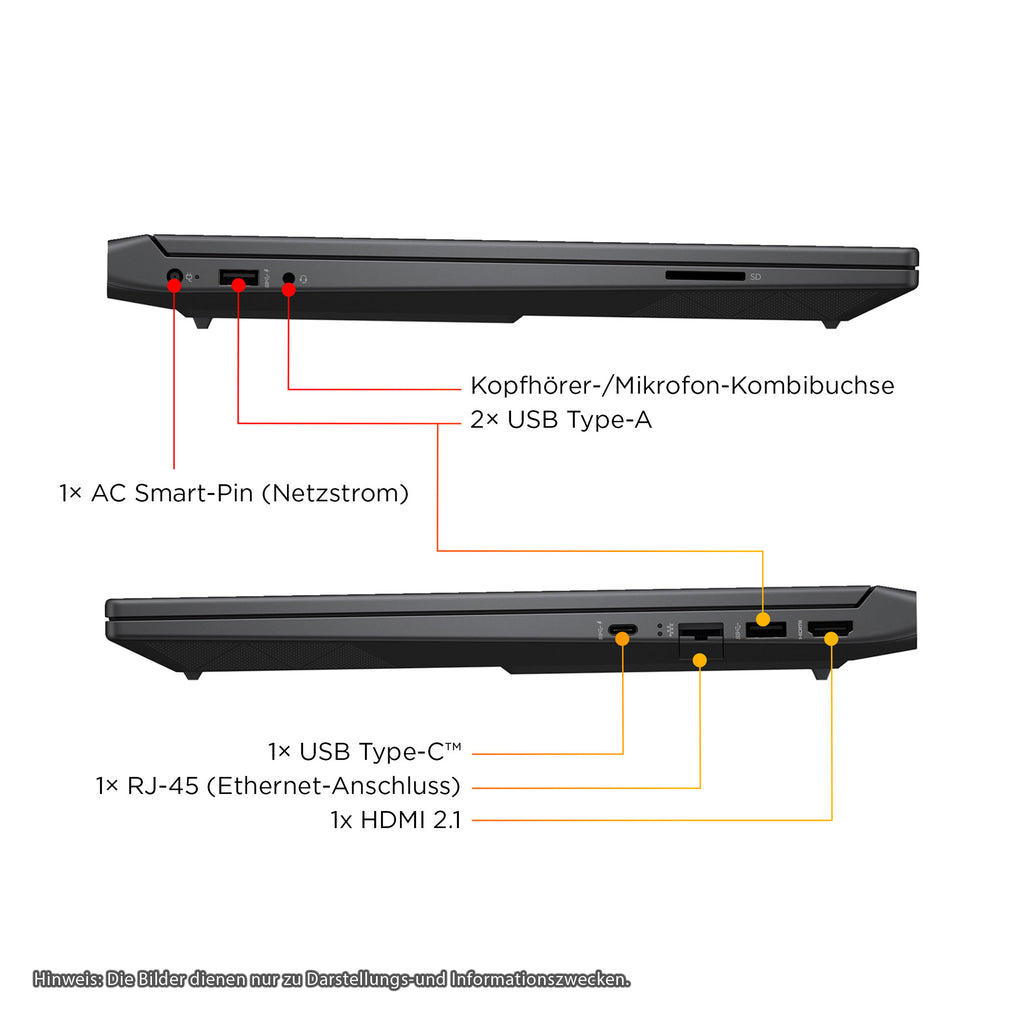 SD

Kopfhörer-/Mikrofon-Kombibuchse
2× USB Type-A

1× AC Smart-Pin (Netzstrom)

1× USB Type-C™
1× RJ-45 (Ethernet-Anschluss)
1x HDMI 2.1

Hinweis: Die Bilder dienen nur zu Darstellungs-und Informationszwecken.