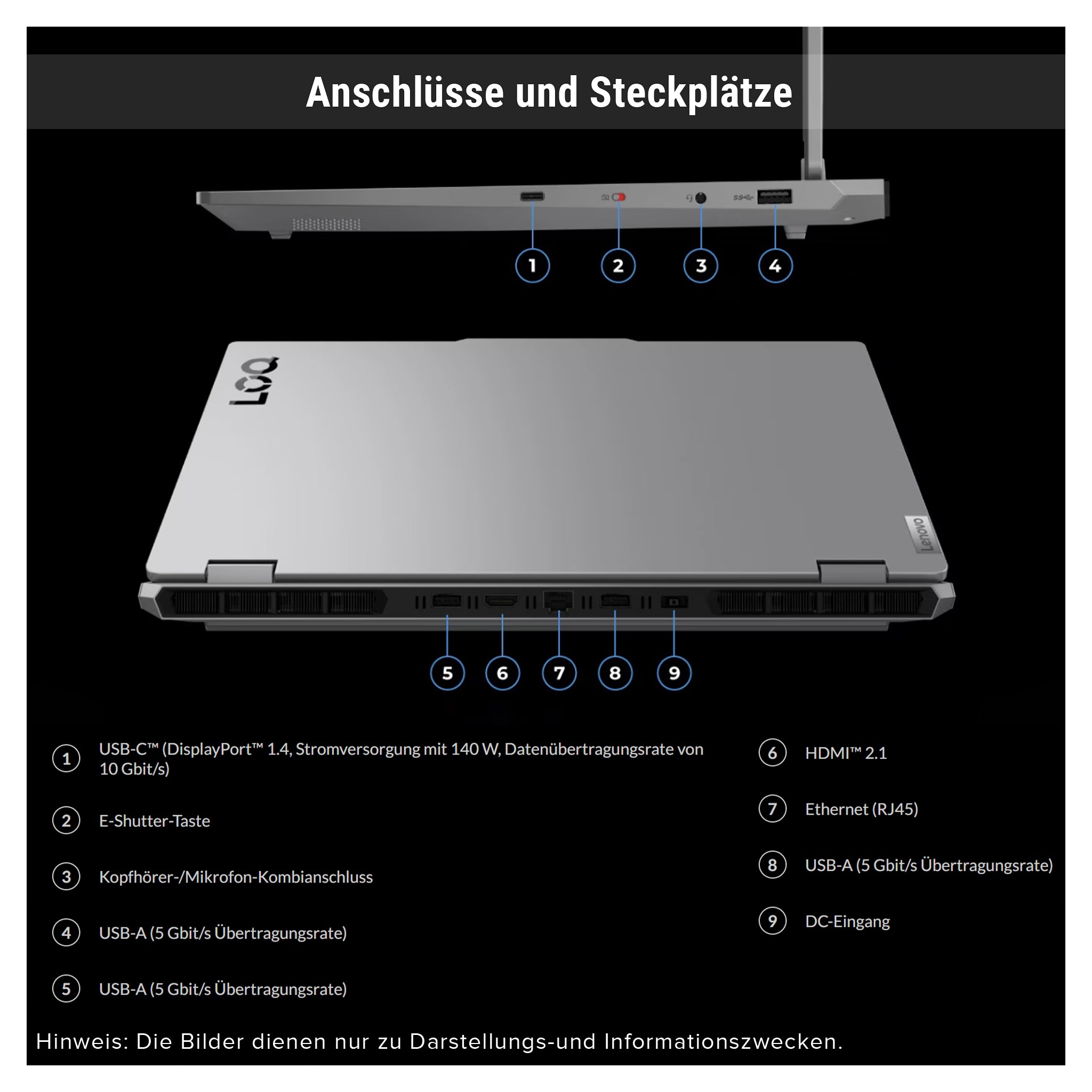 Anschlüsse und Steckplätze

1
2
3
4

LOQ

Lenovo

5
6
7
8
9

1 USB-C™ (DisplayPort™ 1.4, Stromversorgung mit 140 W, Datenübertragungsrate von 10 Gbit/s)

2 E-Shutter-Taste

3 Kopfhörer-/Mikrofon-Kombianschluss

4 USB-A (5 Gbit/s Übertragungsrate)

5 USB-A (5 Gbit/s Übertragungsrate)

6 HDMI™ 2.1

7 Ethernet (RJ45)

8 USB-A (5 Gbit/s Übertragungsrate)

9 DC-Eingang

Hinweis: Die Bilder dienen nur zu Darstellungs-und Informationszwecken.