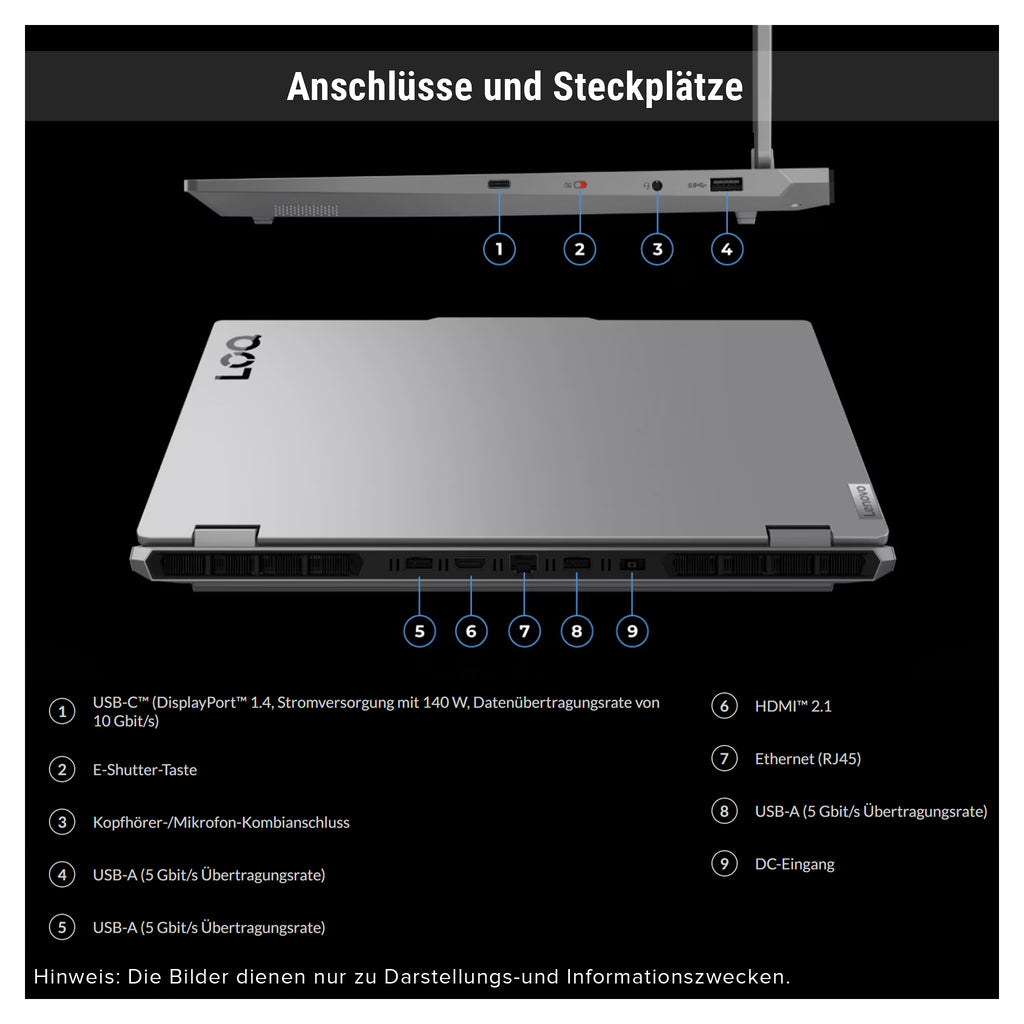 Anschlüsse und Steckplätze

1 2 3 4

LOQ

Lenovo

5 6 7 8 9

1 USB-C™ (DisplayPort™ 1.4, Stromversorgung mit 140 W, Datenübertragungsrate von 10 Gbit/s)

2 E-Shutter-Taste

3 Kopfhörer-/Mikrofon-Kombianschluss

4 USB-A (5 Gbit/s Übertragungsrate)

5 USB-A (5 Gbit/s Übertragungsrate)

6 HDMI™ 2.1

7 Ethernet (RJ45)

8 USB-A (5 Gbit/s Übertragungsrate)

9 DC-Eingang

Hinweis: Die Bilder dienen nur zu Darstellungs-und Informationszwecken.