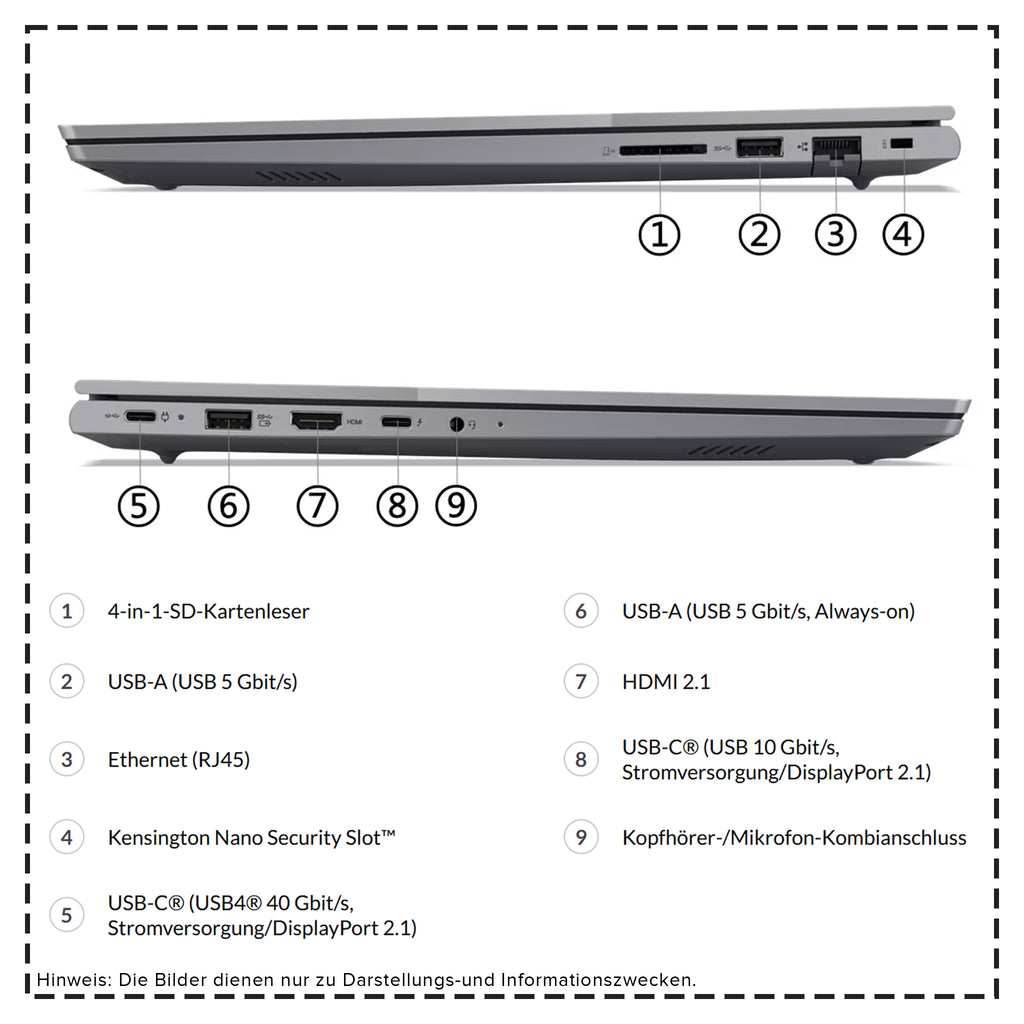 ① ② ③ ④

HDMI

⑤ ⑥ ⑦ ⑧ ⑨

1 4-in-1-SD-Kartenleser

2 USB-A (USB 5 Gbit/s)

3 Ethernet (RJ45)

4 Kensington Nano Security Slot™

5 USB-C® (USB4® 40 Gbit/s, Stromversorgung/DisplayPort 2.1)

6 USB-A (USB 5 Gbit/s, Always-on)

7 HDMI 2.1

8 USB-C® (USB 10 Gbit/s, Stromversorgung/DisplayPort 2.1)

9 Kopfhörer-/Mikrofon-Kombianschluss

Hinweis: Die Bilder dienen nur zu Darstellungs-und Informationszwecken.