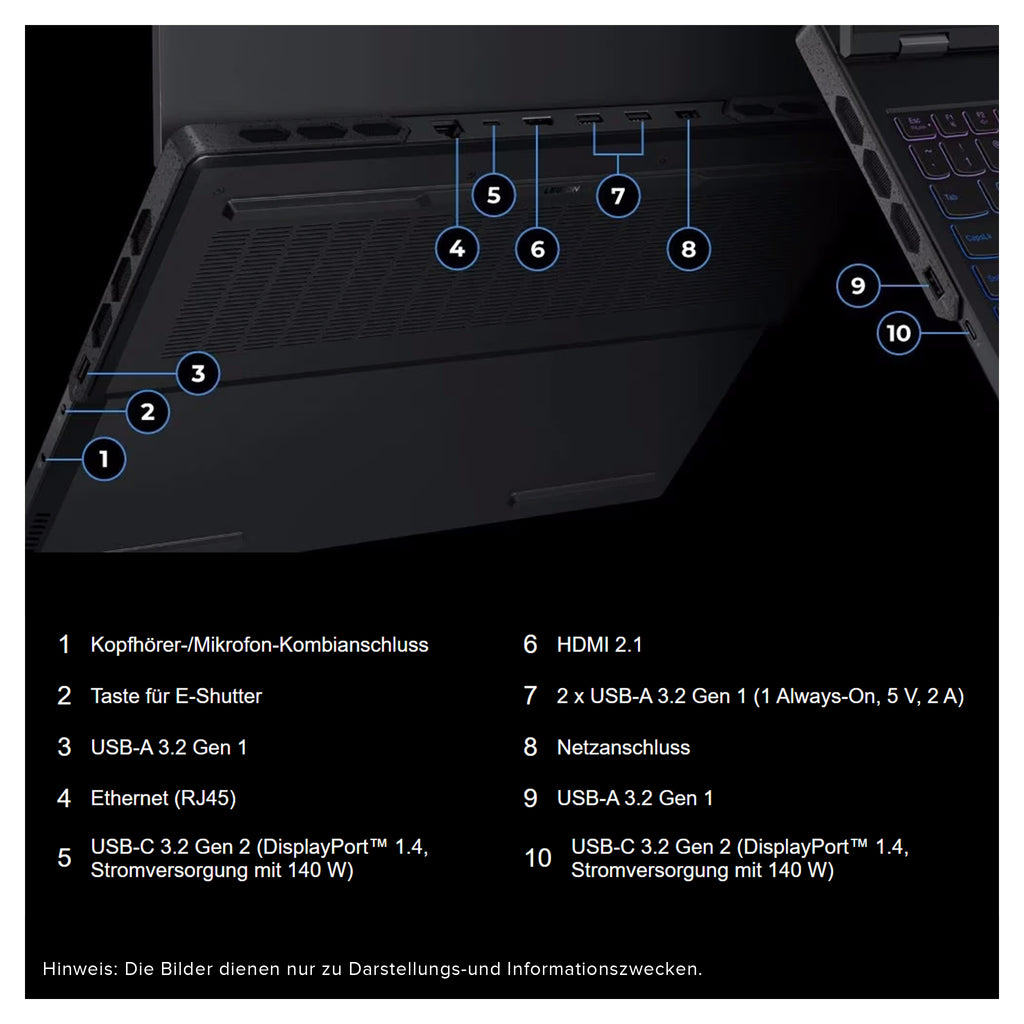 5

7

4

6

8

9

10

3

2

1

1 Kopfhörer-/Mikrofon-Kombianschluss

2 Taste für E-Shutter

3 USB-A 3.2 Gen 1

4 Ethernet (RJ45)

5 USB-C 3.2 Gen 2 (DisplayPort™ 1.4, Stromversorgung mit 140 W)

6 HDMI 2.1

7 2 x USB-A 3.2 Gen 1 (1 Always-On, 5 V, 2 A)

8 Netzanschluss

9 USB-A 3.2 Gen 1

10 USB-C 3.2 Gen 2 (DisplayPort™ 1.4, Stromversorgung mit 140 W)

Hinweis: Die Bilder dienen nur zu Darstellungs-und Informationszwecken.