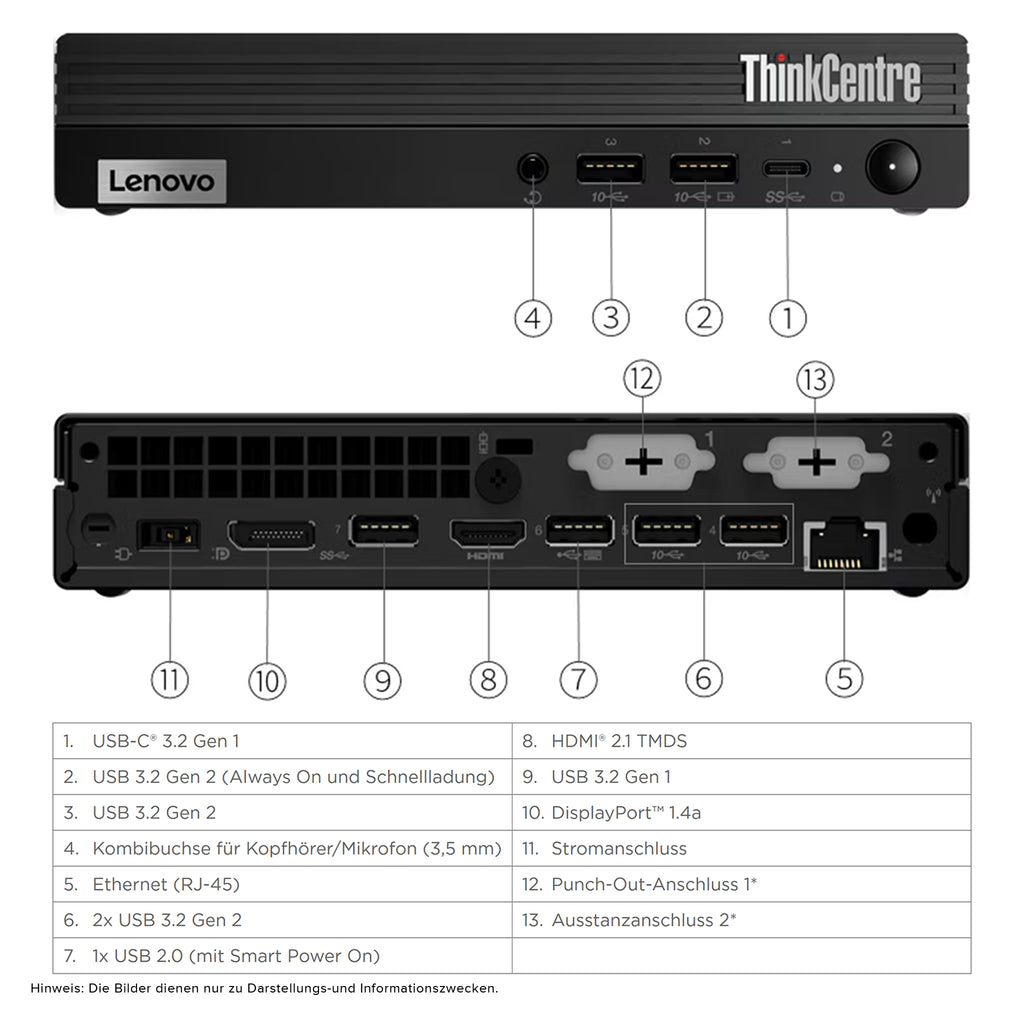 ThinkCentre

Lenovo

3 2 1

10 10 SS

4 3 2 1

12 13

1 2

7 6 5 4

SS HDMI 10 10

11 10 9 8 7 6 5

| 1. USB-C® 3.2 Gen 1 | 8. HDMI® 2.1 TMDS |
|---|---|
| 2. USB 3.2 Gen 2 (Always On und Schnellladung) | 9. USB 3.2 Gen 1 |
| 3. USB 3.2 Gen 2 | 10. DisplayPort™ 1.4a |
| 4. Kombibuchse für Kopfhörer/Mikrofon (3,5 mm) | 11. Stromanschluss |
| 5. Ethernet (RJ-45) | 12. Punch-Out-Anschluss 1* |
| 6. 2x USB 3.2 Gen 2 | 13. Ausstanzanschluss 2* |
| 7. 1x USB 2.0 (mit Smart Power On) | |

Hinweis: Die Bilder dienen nur zu Darstellungs-und Informationszwecken.